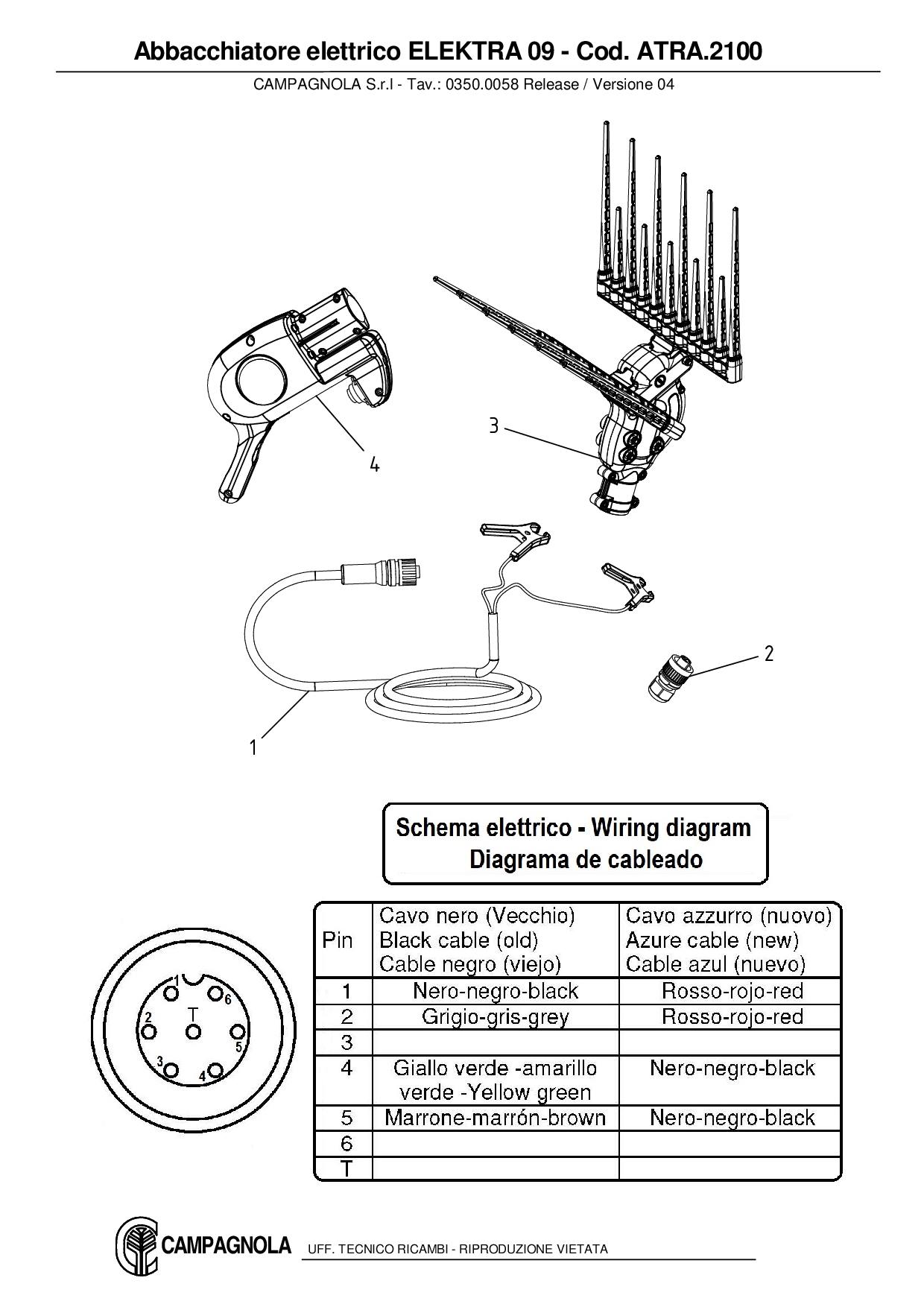 Abbacchiatore elettrico ELEKTRA 09 - Cod. ATRA.2100

CAMPAGNOLA S.r.l - Tav.: 0350.0058 Release / Versione 04

4

3

2

1

Schema elettrico - Wiring diagram
Diagrama de cableado

1 6 2 T 5 3 4

| Pin | Cavo nero (Vecchio) Black cable (old) Cable negro (viejo) | Cavo azzurro (nuovo) Azure cable (new) Cable azul (nuevo) |
|---|---|---|
| 1 | Nero-negro-black | Rosso-rojo-red |
| 2 | Grigio-gris-grey | Rosso-rojo-red |
| 3 | | |
| 4 | Giallo verde -amarillo verde -Yellow green | Nero-negro-black |
| 5 | Marrone-marrón-brown | Nero-negro-black |
| 6 | | |
| T | | |

CAMPAGNOLA

UFF. TECNICO RICAMBI - RIPRODUZIONE VIETATA